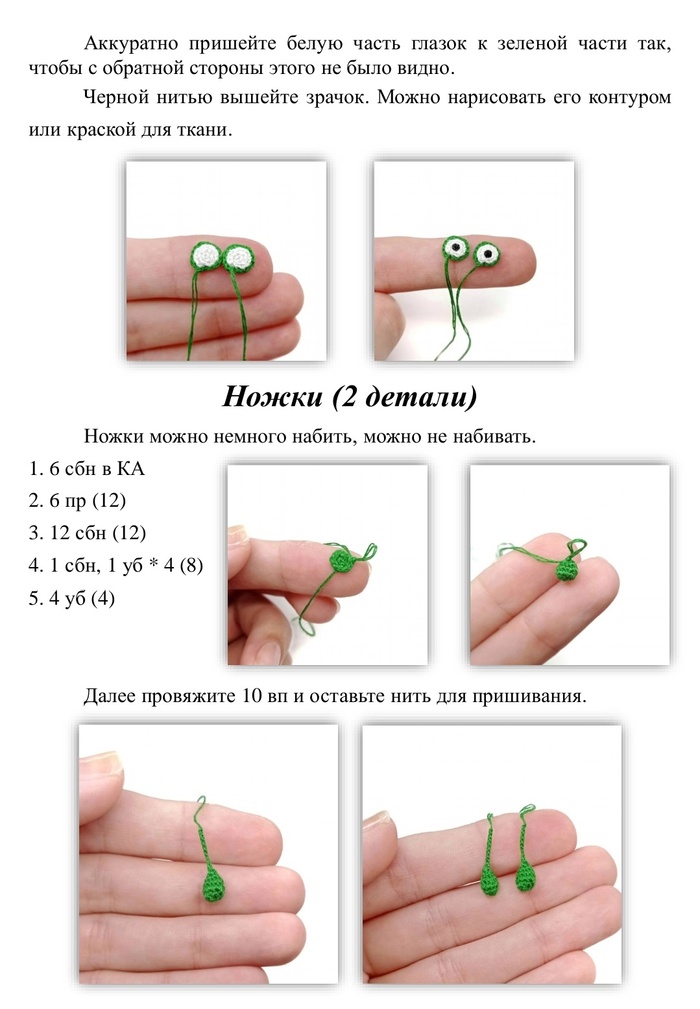 Аккуратно пришейте белую часть глазок к зеленой части так, чтобы с обратной стороны этого не было видно.

Черной нитью вышейте зрачок. Можно нарисовать его контуром или краской для ткани.

Ножки (2 детали)

Ножки можно немного набить, можно не набивать.

1. 6 сбн в КА
2. 6 пр (12)
3. 12 сбн (12)
4. 1 сбн, 1 уб * 4 (8)
5. 4 уб (4)

Далее провяжите 10 вп и оставьте нить для пришивания.