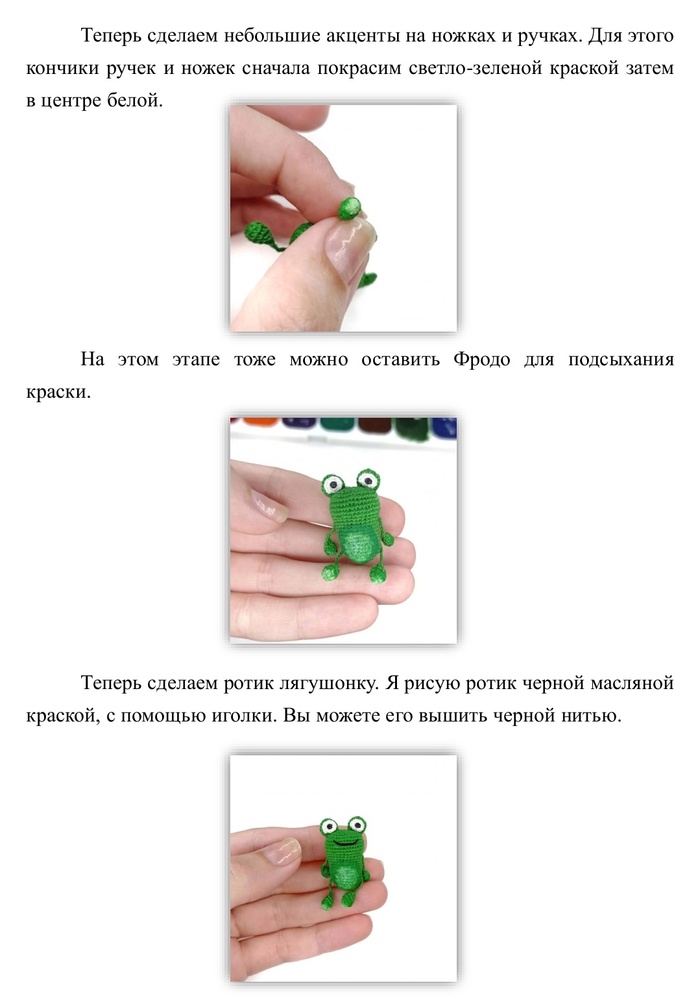 Теперь сделаем небольшие акценты на ножках и ручках. Для этого кончики ручек и ножек сначала покрасим светло-зеленой краской затем в центре белой.

На этом этапе тоже можно оставить Фродо для подсыхания краски.

Теперь сделаем ротик лягушонку. Я рисую ротик черной масляной краской, с помощью иголки. Вы можете его вышить черной нитью.