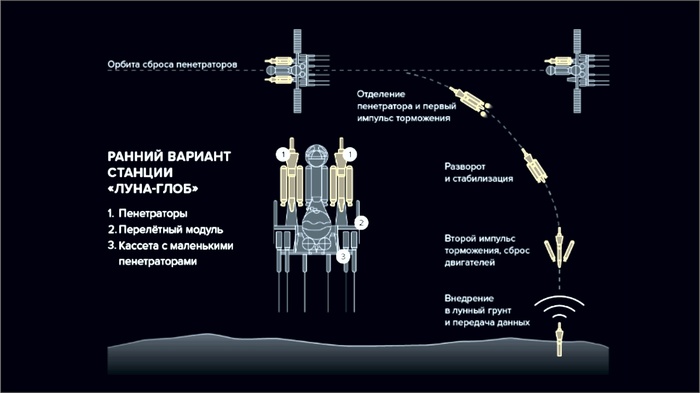 Орбита сброса пенетраторов

Отделение пенетратора и первый импульс торможения

РАННИЙ ВАРИАНТ СТАНЦИИ «ЛУНА-ГЛОБ»

1. Пенетраторы
2. Перелётный модуль
3. Кассета с маленькими пенетраторами

1
1
2
3

Разворот и стабилизация

Второй импульс торможения, сброс двигателей

Внедрение в лунный грунт и передача данных