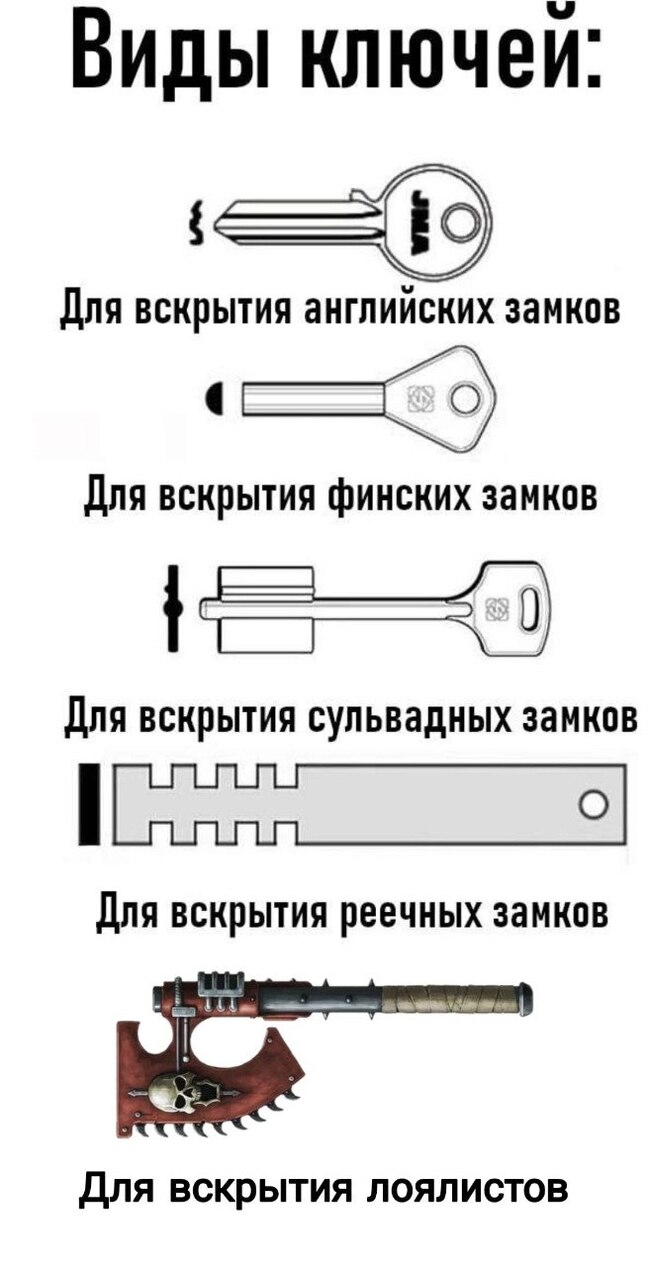 Виды ключей:

Для вскрытия английских замков

Для вскрытия финских замков

Для вскрытия сульвадных замков

Для вскрытия реечных замков

Для вскрытия лоялистов