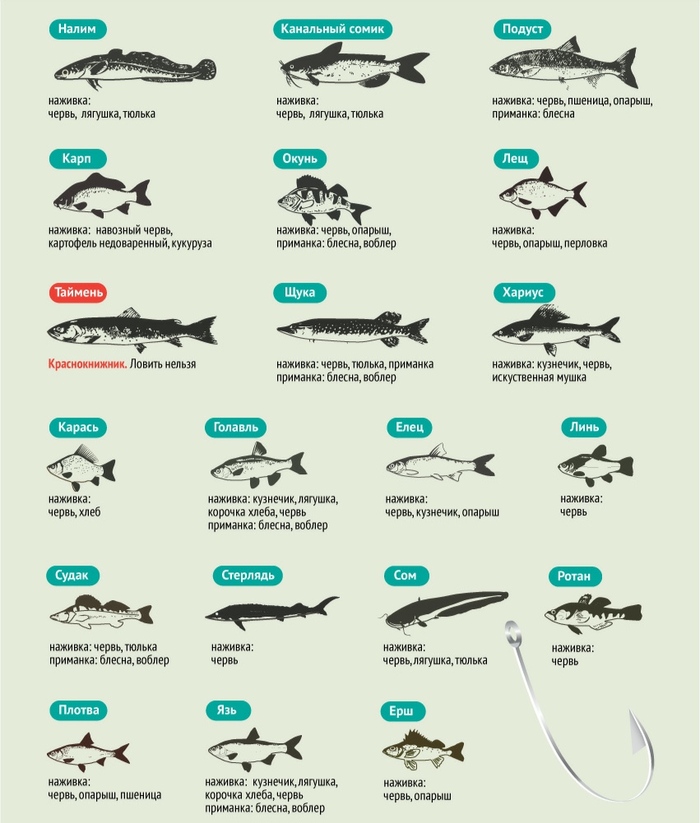 Налим
наживка:
червь, лягушка, тюлька

Канальный сомик
наживка:
червь, лягушка, тюлька

Подуст
наживка: червь, пшеница, опарыш,
приманка: блесна

Карп
наживка: навозный червь,
картофель недоваренный, кукуруза

Окунь
наживка: червь, опарыш,
приманка: блесна, воблер

Лещ
наживка:
червь, опарыш, перловка

Таймень
Краснокнижник. Ловить нельзя

Щука
наживка: червь, тюлька, приманка
приманка: блесна, воблер

Хариус
наживка: кузнечик, червь,
искуственная мушка

Карась
наживка:
червь, хлеб

Голавль
наживка: кузнечик, лягушка,
корочка хлеба, червь
приманка: блесна, воблер

Елец
наживка:
червь, кузнечик, опарыш

Линь
наживка:
червь

Судак
наживка: червь, тюлька
приманка: блесна, воблер

Стерлядь
наживка:
червь

Сом
наживка:
червь, лягушка, тюлька

Ротан
наживка:
червь

Плотва
наживка:
червь, опарыш, пшеница

Язь
наживка: кузнечик, лягушка,
корочка хлеба, червь
приманка: блесна, воблер

Ерш
наживка:
червь, опарыш