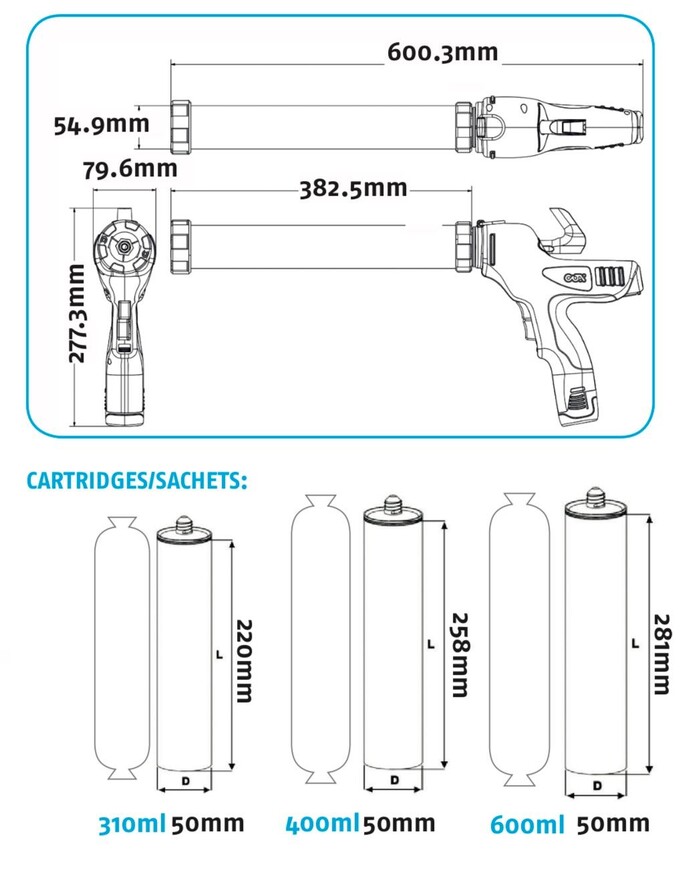 600.3mm

54.9mm

79.6mm

382.5mm

277.3mm

COX

CARTRIDGES/SACHETS:

L

220mm

D

310ml 50mm

L

258mm

D

400ml 50mm

L

281mm

D

600ml 50mm