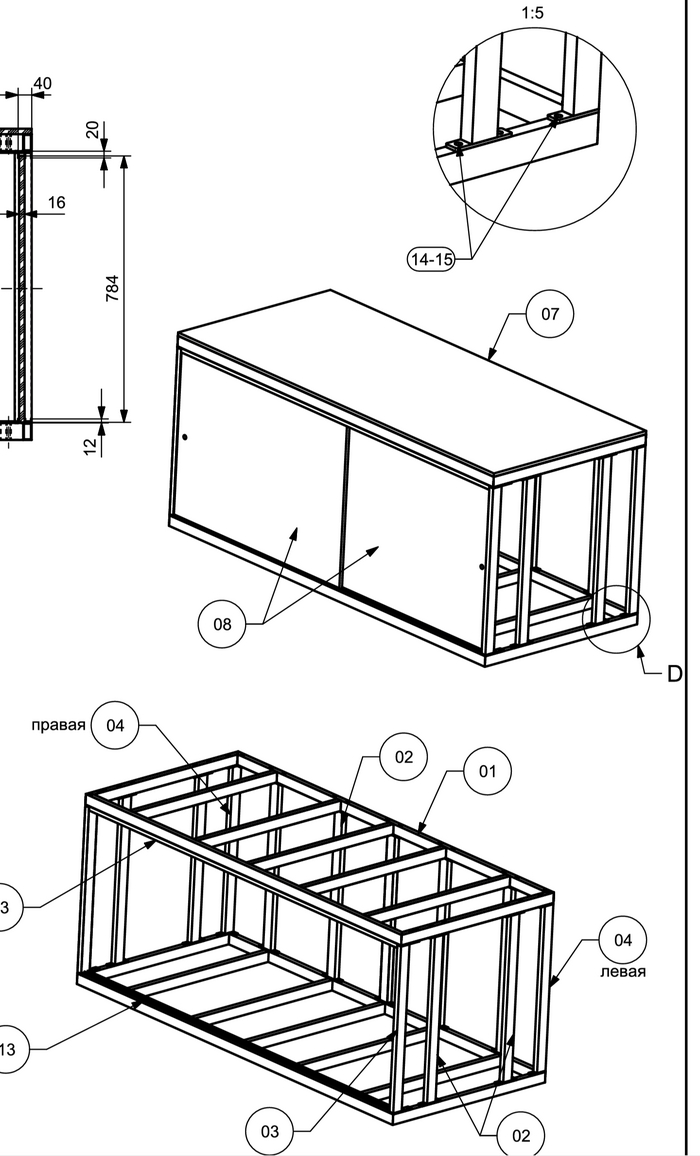 1:5

40

20

16

784

12

14-15

07

08

D

правая

04

02

01

3

04

левая

13

03

02