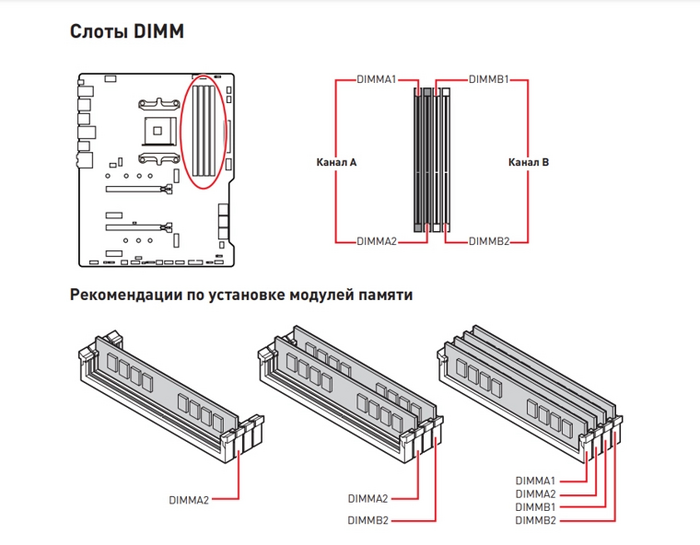 Слоты DIMM

DIMMA1
DIMMB1
Канал A
Канал B
DIMMA2
DIMMB2

Рекомендации по установке модулей памяти

DIMMA2

DIMMA2
DIMMB2

DIMMA1
DIMMA2
DIMMB1
DIMMB2