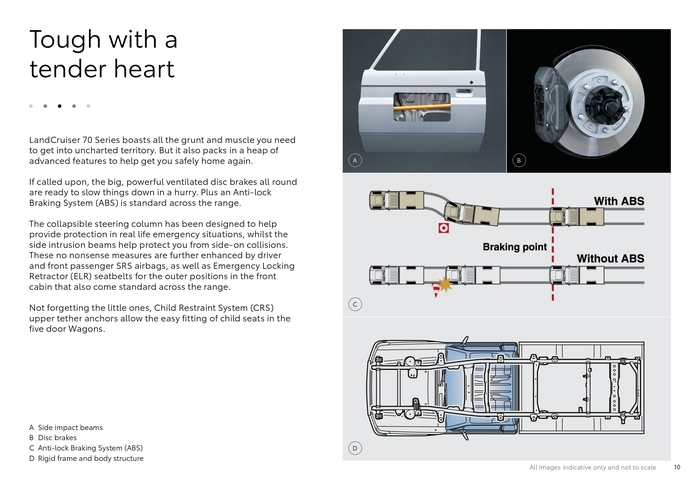 Tough with a tender heart

LandCruiser 70 Series boasts all the grunt and muscle you need to get into uncharted territory. But it also packs in a heap of advanced features to help get you safely home again.

If called upon, the big, powerful ventilated disc brakes all round are ready to slow things down in a hurry. Plus an Anti-lock Braking System (ABS) is standard across the range.

The collapsible steering column has been designed to help provide protection in real life emergency situations, whilst the side intrusion beams help protect you from side-on collisions. These no nonsense measures are further enhanced by driver and front passenger SRS airbags, as well as Emergency Locking Retractor (ELR) seatbelts for the outer positions in the front cabin that also come standard across the range.

Not forgetting the little ones, Child Restraint System (CRS) upper tether anchors allow the easy fitting of child seats in the five door Wagons.

A Side impact beams
B Disc brakes
C Anti-lock Braking System (ABS)
D Rigid frame and body structure

A

B

With ABS

Braking point

Without ABS

C

D

All images indicative only and not to scale 10