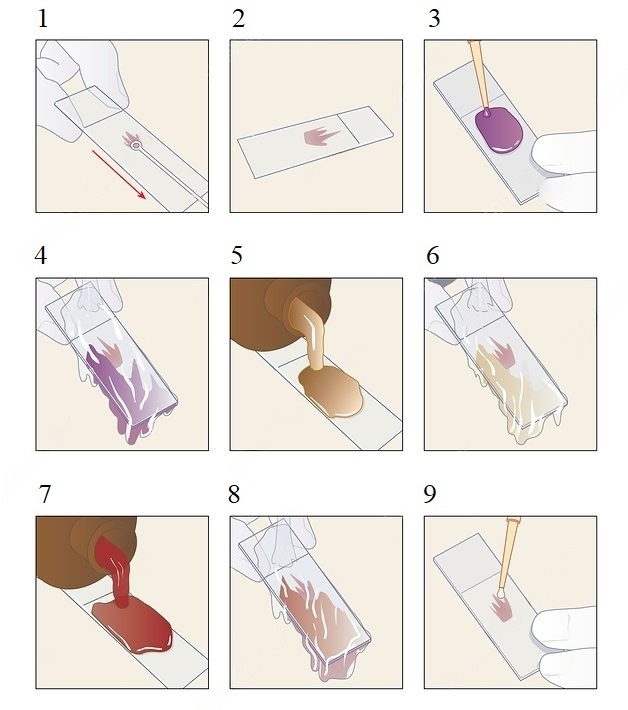 1

2

3

4

5

6

7

8

9