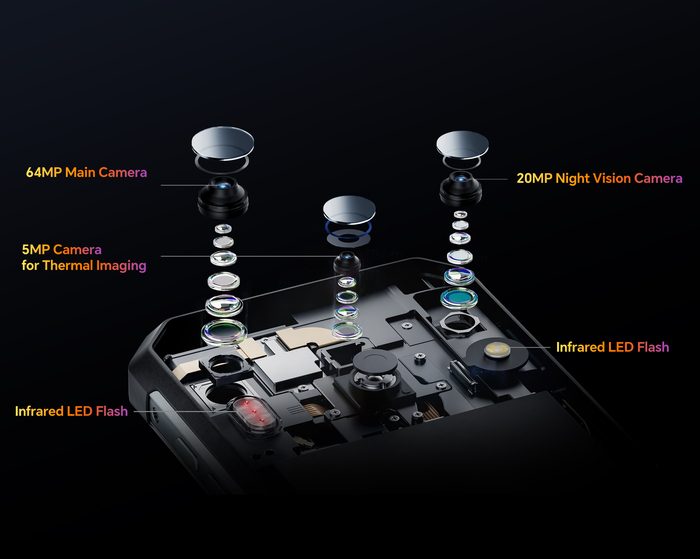 64MP Main Camera

20MP Night Vision Camera

5MP Camera for Thermal Imaging

Infrared LED Flash

Infrared LED Flash