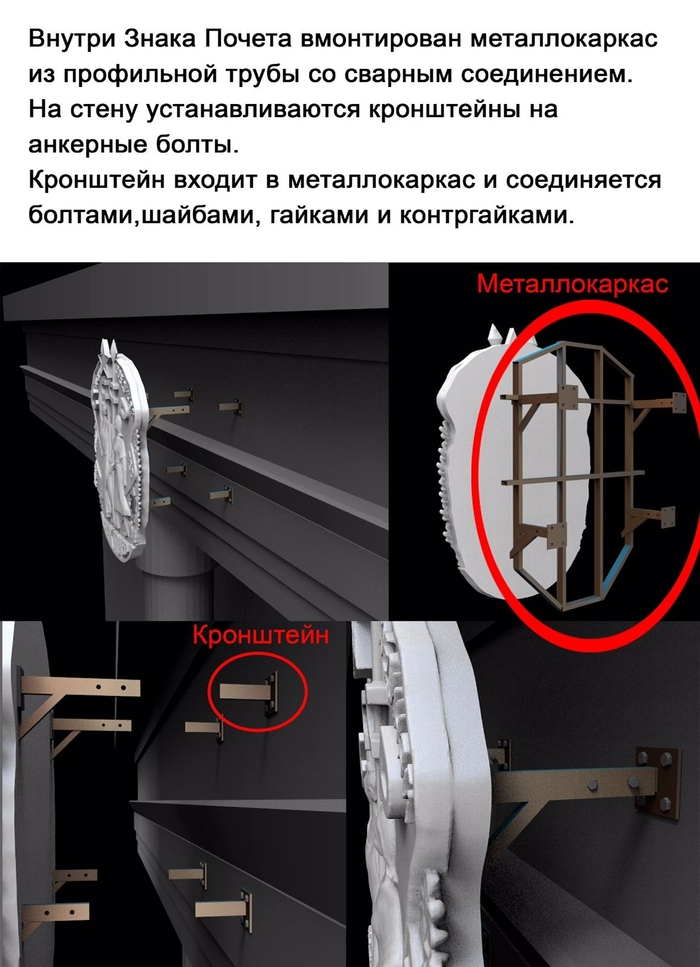 Внутри Знака Почета вмонтирован металлокаркас из профильной трубы со сварным соединением. На стену устанавливаются кронштейны на анкерные болты.
Кронштейн входит в металлокаркас и соединяется болтами,шайбами, гайками и контргайками.

Металлокаркас

Кронштейн