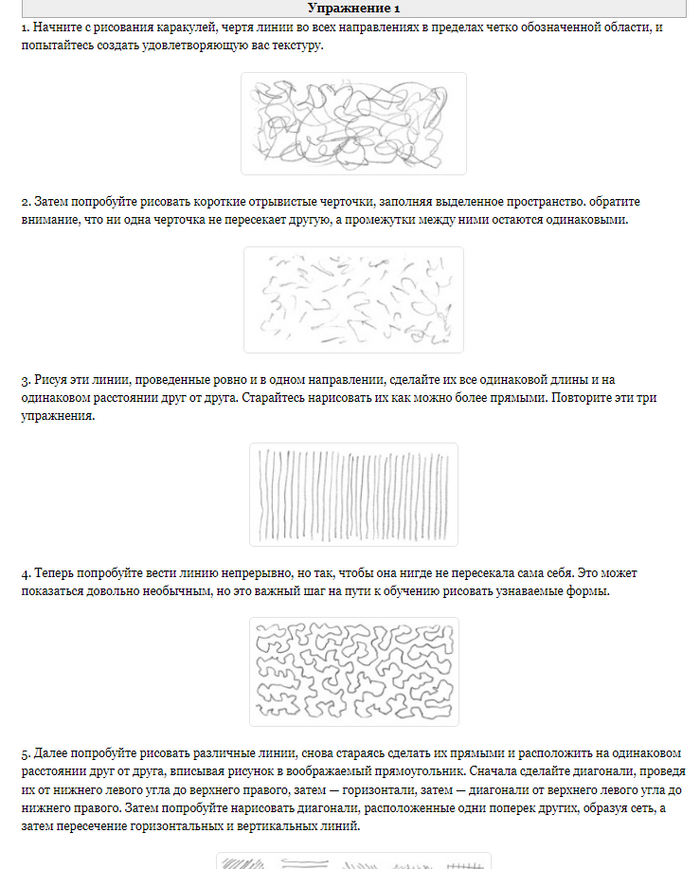 Упражнение 1

1. Начните с рисования каракулей, чертя линии во всех направлениях в пределах четко обозначенной области, и попытайтесь создать удовлетворяющую вас текстуру.

2. Затем попробуйте рисовать короткие отрывистые черточки, заполняя выделенное пространство. обратите внимание, что ни одна черточка не пересекает другую, а промежутки между ними остаются одинаковыми.

3. Рисуя эти линии, проведенные ровно и в одном направлении, сделайте их все одинаковой длины и на одинаковом расстоянии друг от друга. Старайтесь нарисовать их как можно более прямыми. Повторите эти три упражнения.

4. Теперь попробуйте вести линию непрерывно, но так, чтобы она нигде не пересекала сама себя. Это может показаться довольно необычным, но это важный шаг на пути к обучению рисовать узнаваемые формы.

5. Далее попробуйте рисовать различные линии, снова стараясь сделать их прямыми и расположить на одинаковом расстоянии друг от друга, вписывая рисунок в воображаемый прямоугольник. Сначала сделайте диагонали, проведя их от нижнего левого угла до верхнего правого, затем — горизонтали, затем — диагонали от верхнего левого угла до нижнего правого. Затем попробуйте нарисовать диагонали, расположенные одни поперек других, образуя сеть, а затем пересечение горизонтальных и вертикальных линий.