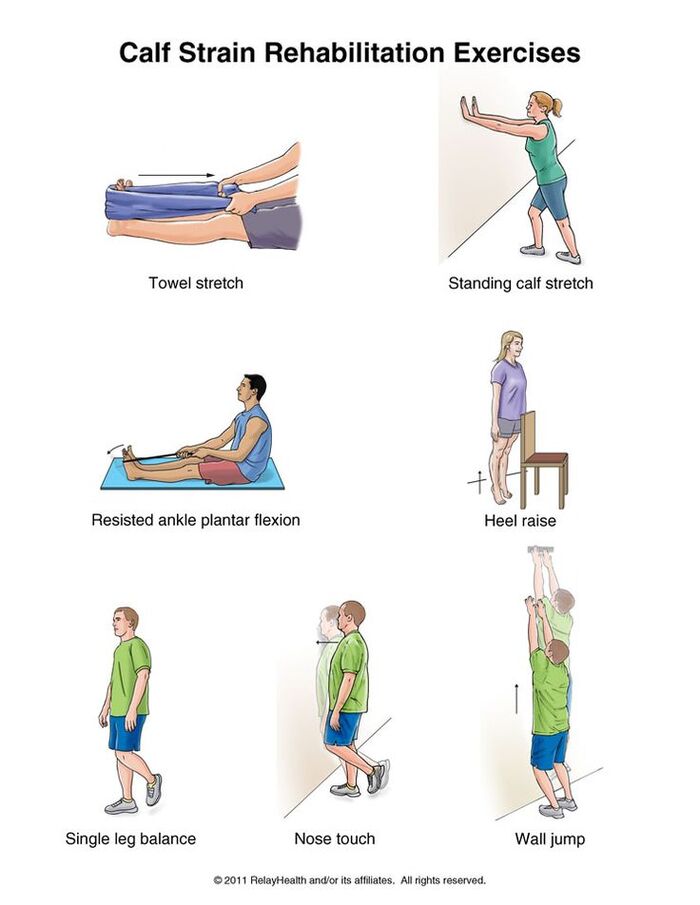 Calf Strain Rehabilitation Exercises

Towel stretch

Standing calf stretch

Resisted ankle plantar flexion

Heel raise

Single leg balance

Nose touch

Wall jump

© 2011 RelayHealth and/or its affiliates. All rights reserved.