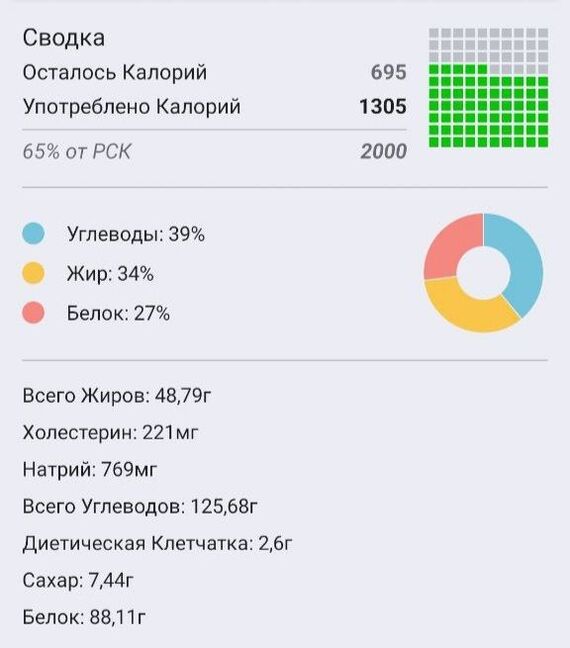 Сводка
Осталось Калорий 695
Употреблено Калорий 1305
65% от РСК 2000

Углеводы: 39%
Жир: 34%
Белок: 27%

Всего Жиров: 48,79г
Холестерин: 221мг
Натрий: 769мг
Всего Углеводов: 125,68г
Диетическая Клетчатка: 2,6г
Сахар: 7,44г
Белок: 88,11г