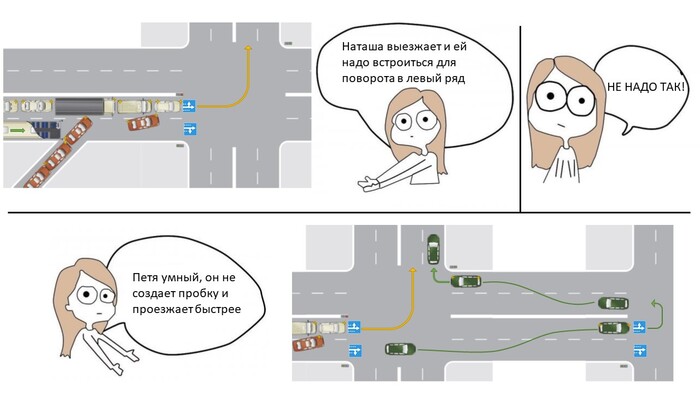 Наташа выезжает и ей надо встроиться для поворота в левый ряд

НЕ НАДО ТАК!

Петя умный, он не создает пробку и проезжает быстрее