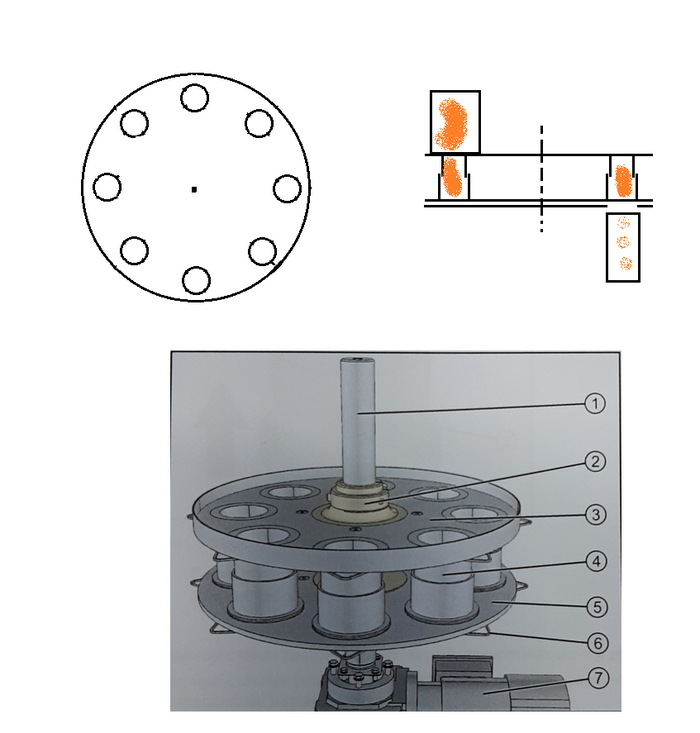 ①
②
③
④
⑤
⑥
⑦