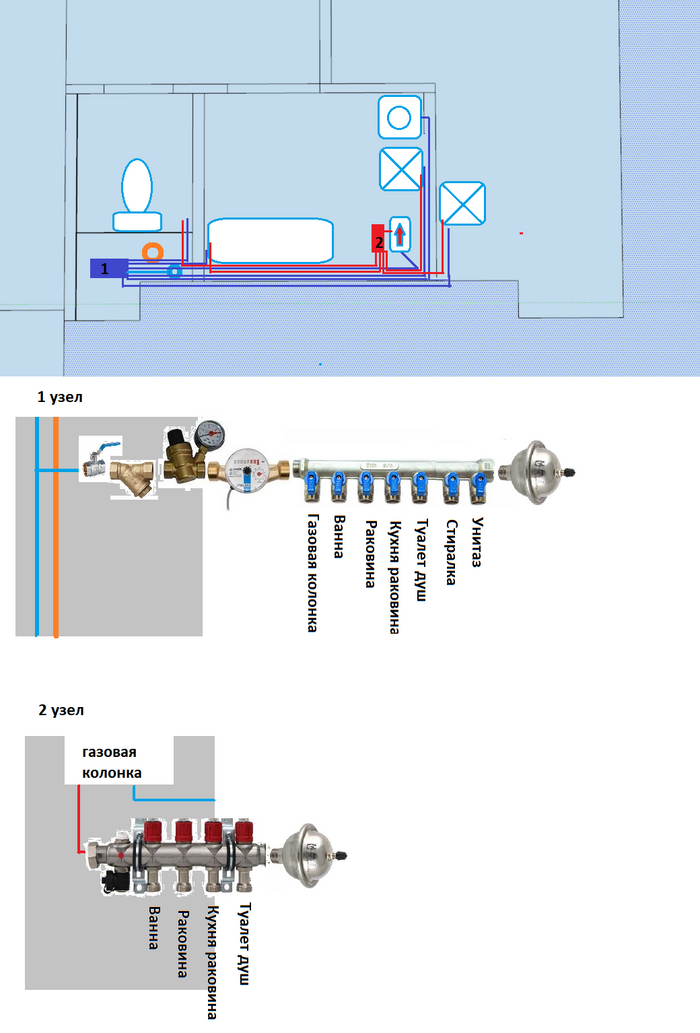 1

2

1 узел

Газовая колонка
Ванна
Раковина
Кухня раковина
Туалет душ
Стиралка
Унитаз

2 узел

газовая колонка

Ванна
Раковина
Кухня раковина
Туалет душ