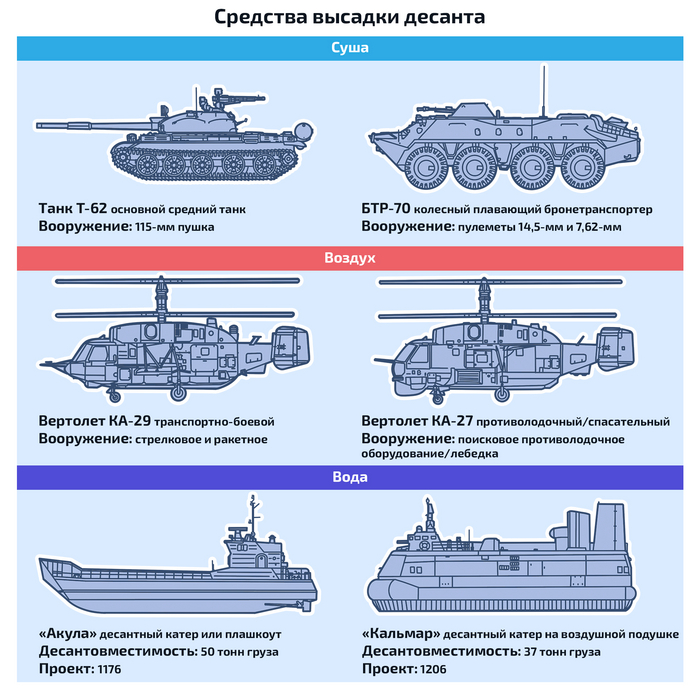 Средства высадки десанта

Суша

Танк Т-62 основной средний танк
Вооружение: 115-мм пушка

БТР-70 колесный плавающий бронетранспортер
Вооружение: пулеметы 14,5-мм и 7,62-мм

Воздух

Вертолет КА-29 транспортно-боевой
Вооружение: стрелковое и ракетное

Вертолет КА-27 противолодочный/спасательный
Вооружение: поисковое противолодочное оборудование/лебедка

Вода

«Акула» десантный катер или плашкоут
Десантовместимость: 50 тонн груза
Проект: 1176

«Кальмар» десантный катер на воздушной подушке
Десантовместимость: 37 тонн груза
Проект: 1206