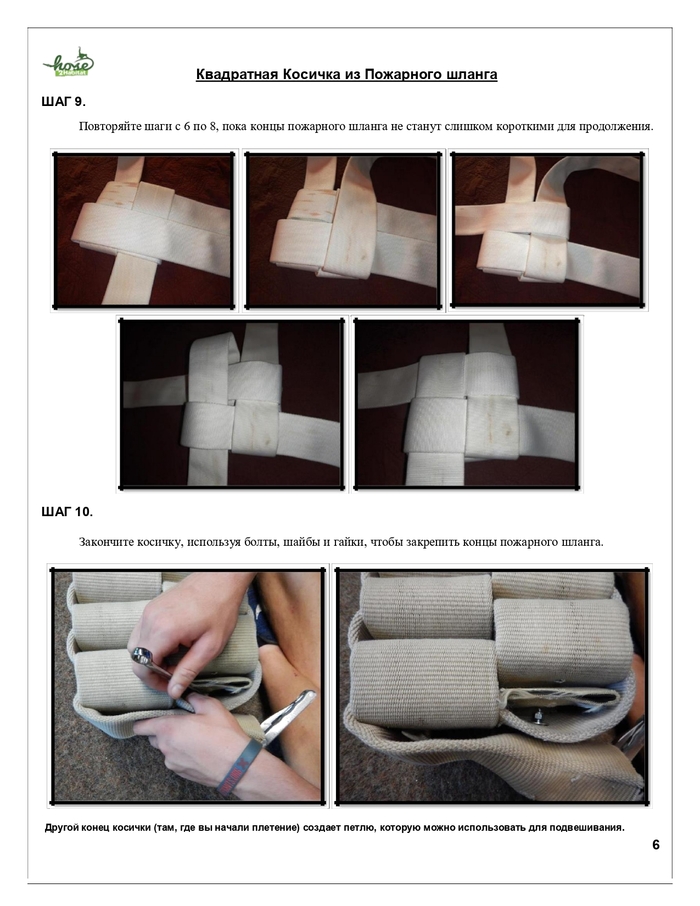 hose 2Habitat

Квадратная Косичка из Пожарного шланга

ШАГ 9.

Повторяйте шаги с 6 по 8, пока концы пожарного шланга не станут слишком короткими для продолжения.

ШАГ 10.

Закончите косичку, используя болты, шайбы и гайки, чтобы закрепить концы пожарного шланга.

Другой конец косички (там, где вы начали плетение) создает петлю, которую можно использовать для подвешивания.

6