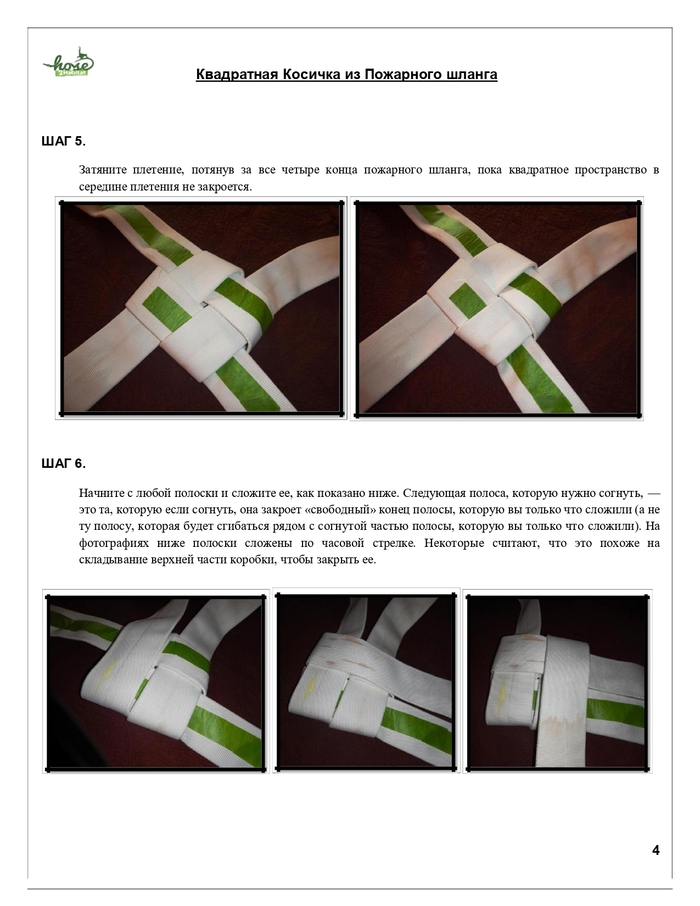 hose

Квадратная Косичка из Пожарного шланга

ШАГ 5.

Затяните плетение, потянув за все четыре конца пожарного шланга, пока квадратное пространство в середине плетения не закроется.

ШАГ 6.

Начните с любой полоски и сложите ее, как показано ниже. Следующая полоса, которую нужно согнуть, — это та, которую если согнуть, она закроет «свободный» конец полосы, которую вы только что сложили (а не ту полосу, которая будет сгибаться рядом с согнутой частью полосы, которую вы только что сложили). На фотографиях ниже полоски сложены по часовой стрелке. Некоторые считают, что это похоже на складывание верхней части коробки, чтобы закрыть ее.

4