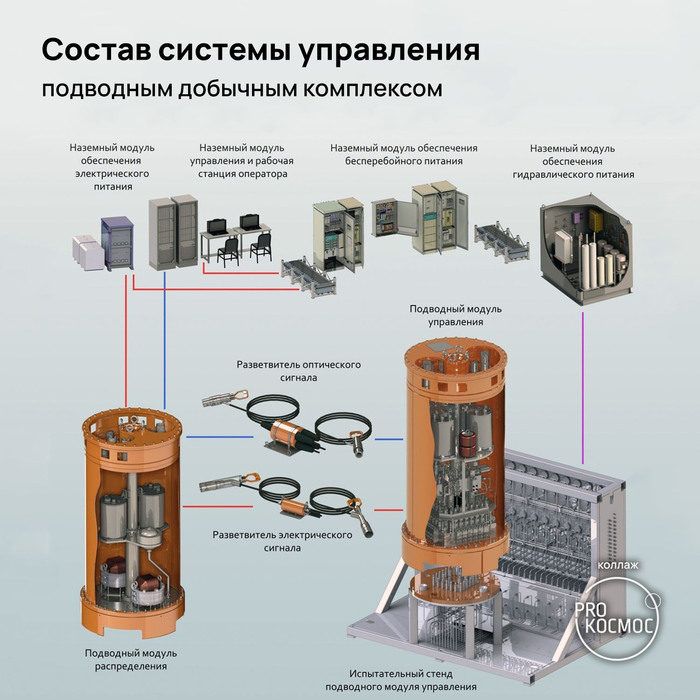 Состав системы управления
подводным добычным комплексом

Наземный модуль обеспечения электрического питания

Наземный модуль управления и рабочая станция оператора

Наземный модуль обеспечения бесперебойного питания

Наземный модуль обеспечения гидравлического питания

Подводный модуль управления

Разветвитель оптического сигнала

Разветвитель электрического сигнала

Подводный модуль распределения

Испытательный стенд подводного модуля управления

коллаж
PRO КОСМОС