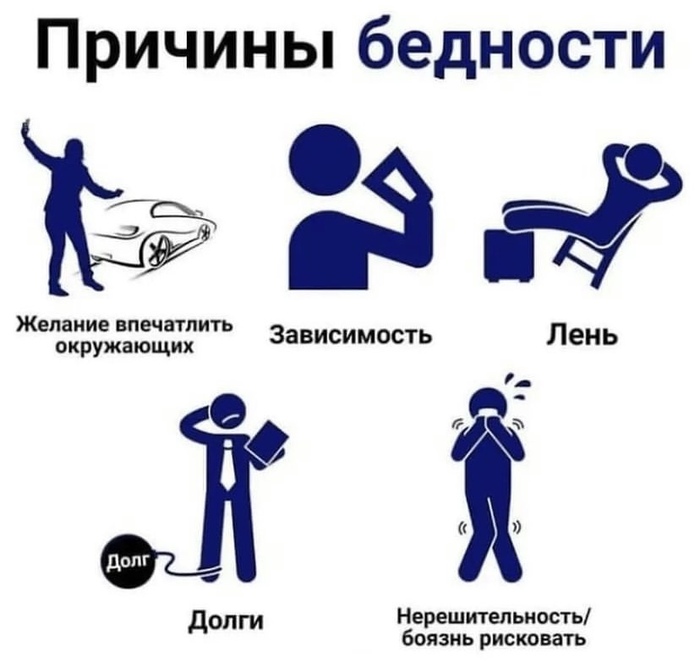 Причины бедности

Желание впечатлить окружающих

Зависимость

Лень

Долг

Долги

Нерешительность/ боязнь рисковать