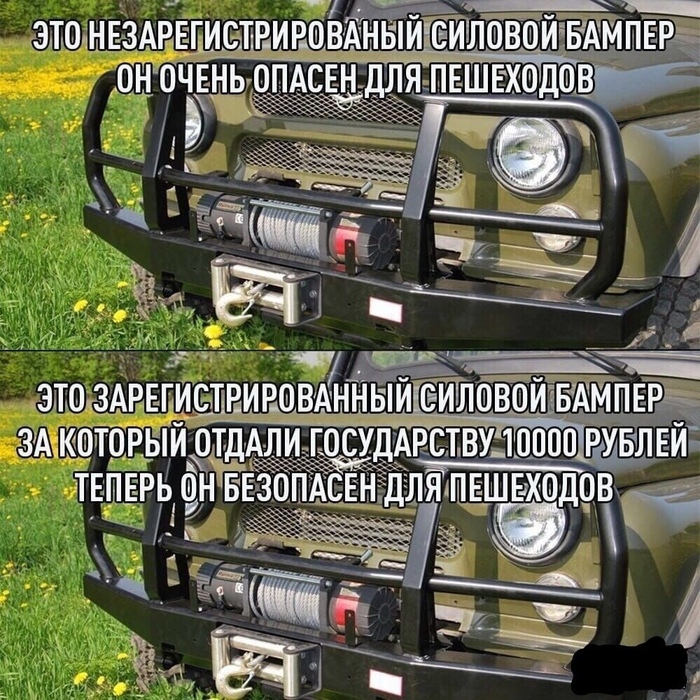 ЭТО НЕЗАРЕГИСТРИРОВАНЫЙ СИЛОВОЙ БАМПЕР
ОН ОЧЕНЬ ОПАСЕН ДЛЯ ПЕШЕХОДОВ

ЭТО ЗАРЕГИСТРИРОВАННЫЙ СИЛОВОЙ БАМПЕР
ЗА КОТОРЫЙ ОТДАЛИ ГОСУДАРСТВУ 10000 РУБЛЕЙ
ТЕПЕРЬ ОН БЕЗОПАСЕН ДЛЯ ПЕШЕХОДОВ