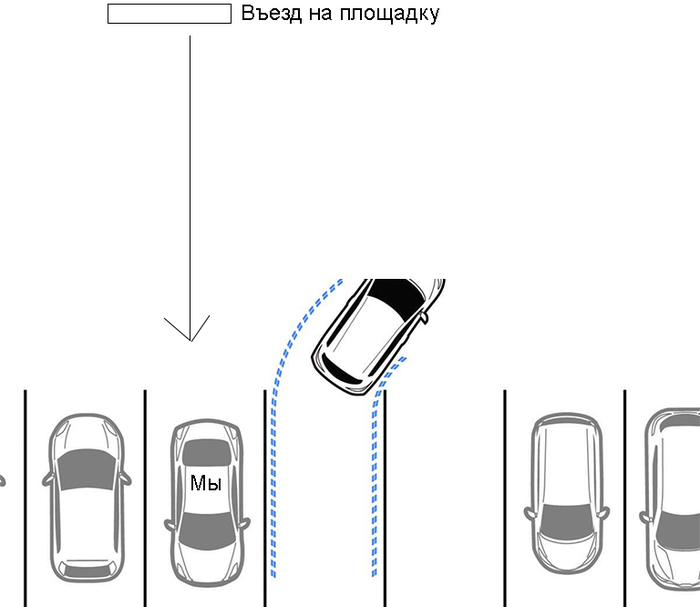 Въезд на площадку

Мы