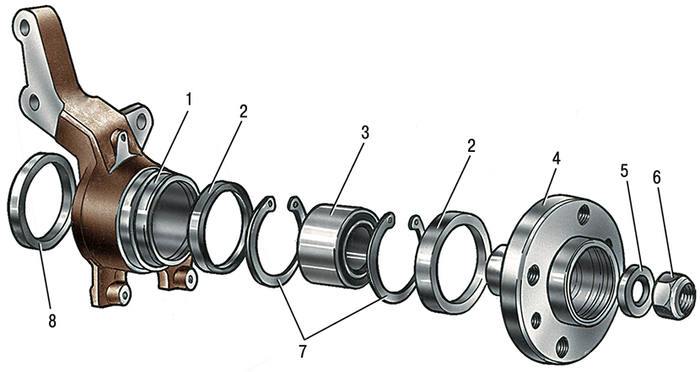 1
2
3
2
4
5
6
8
7