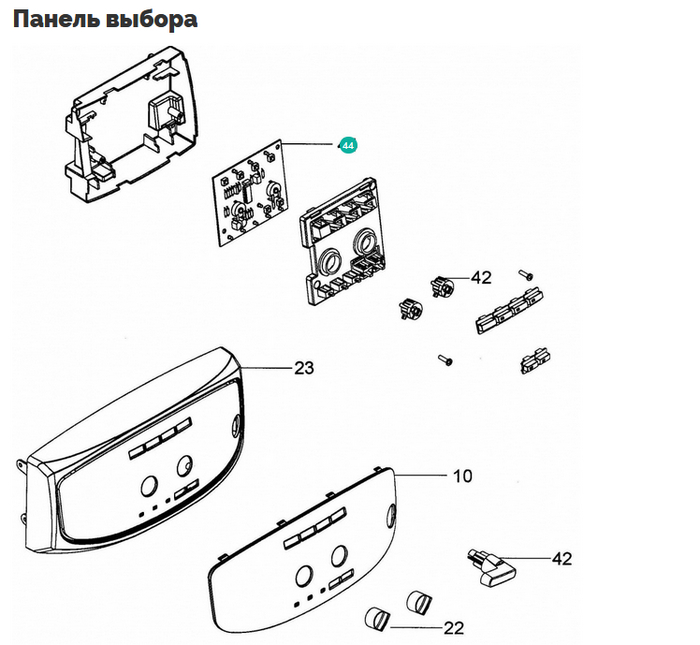 Панель выбора

44

42

23

10

42

22