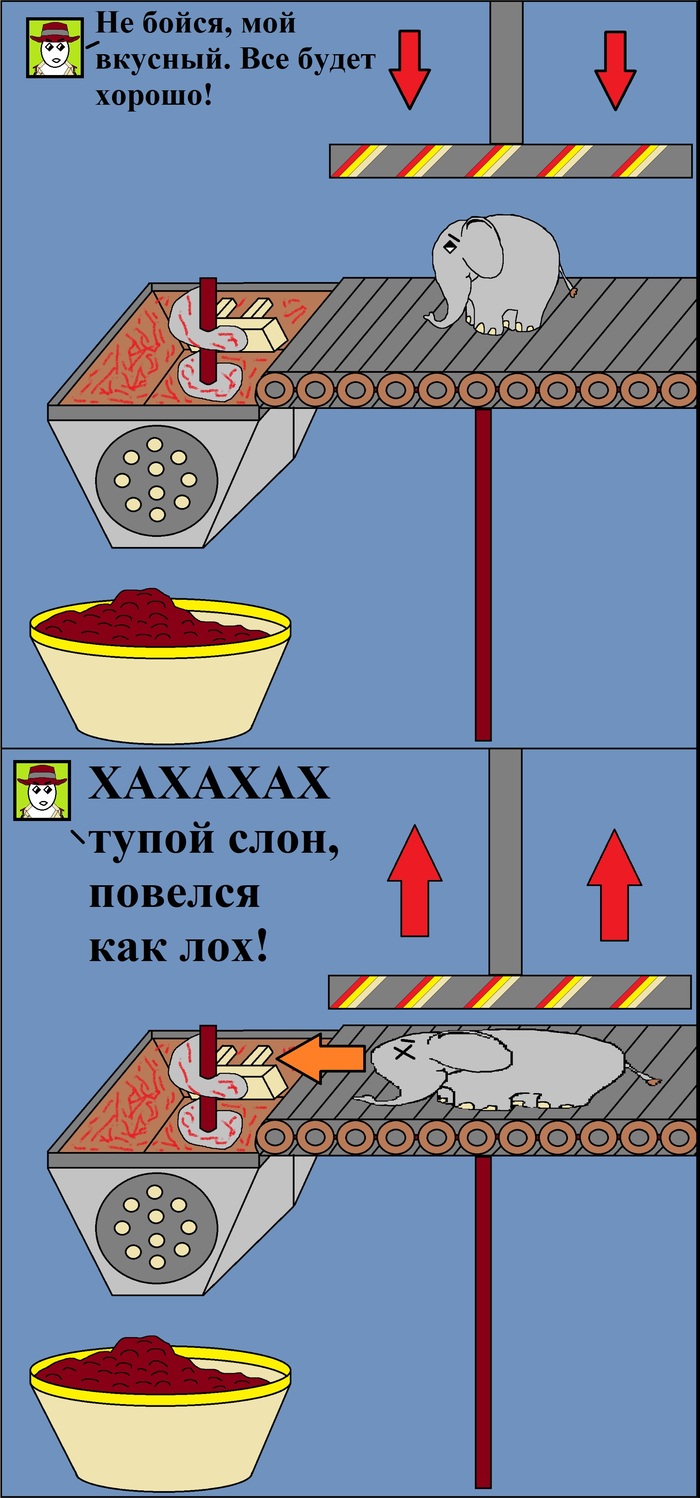 Не бойся, мой вкусный. Все будет хорошо!

ХАХАХАХ тупой слон, повелся как лох!