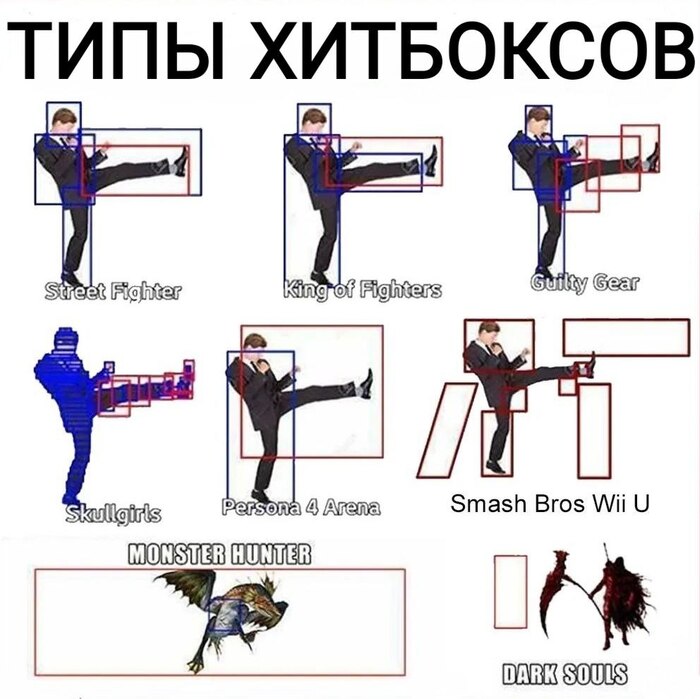 ТИПЫ ХИТБОКСОВ

Street Fighter

King of Fighters

Guilty Gear

Skullgirls

Persona 4 Arena

Smash Bros Wii U

MONSTER HUNTER

DARK SOULS