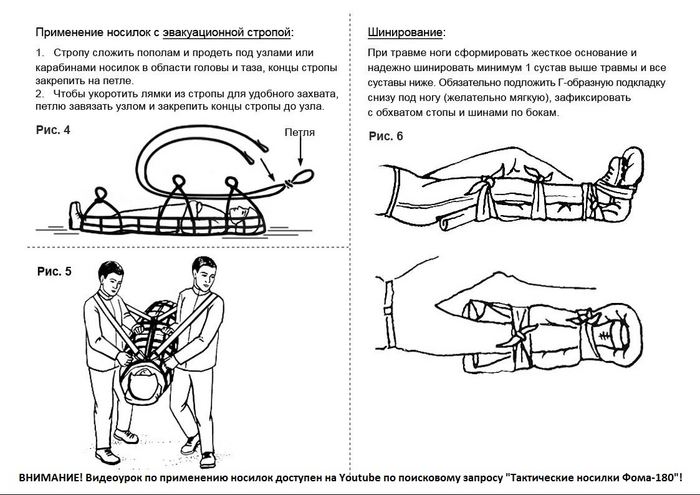 Применение носилок с эвакуационной стропой:

1. Стропу сложить пополам и продеть под узлами или карабинами носилок в области головы и таза, концы стропы закрепить на петле.
2. Чтобы укоротить лямки из стропы для удобного захвата, петлю завязать узлом и закрепить концы стропы до узла.

Рис. 4

Петля

Рис. 5

Шинирование:

При травме ноги сформировать жесткое основание и надежно шинировать минимум 1 сустав выше травмы и все суставы ниже. Обязательно подложить Г-образную подкладку снизу под ногу (желательно мягкую), зафиксировать с обхватом стопы и шинами по бокам.

Рис. 6

ВНИМАНИЕ! Видеоурок по применению носилок доступен на Youtube по поисковому запросу "Тактические носилки Фома-180"!