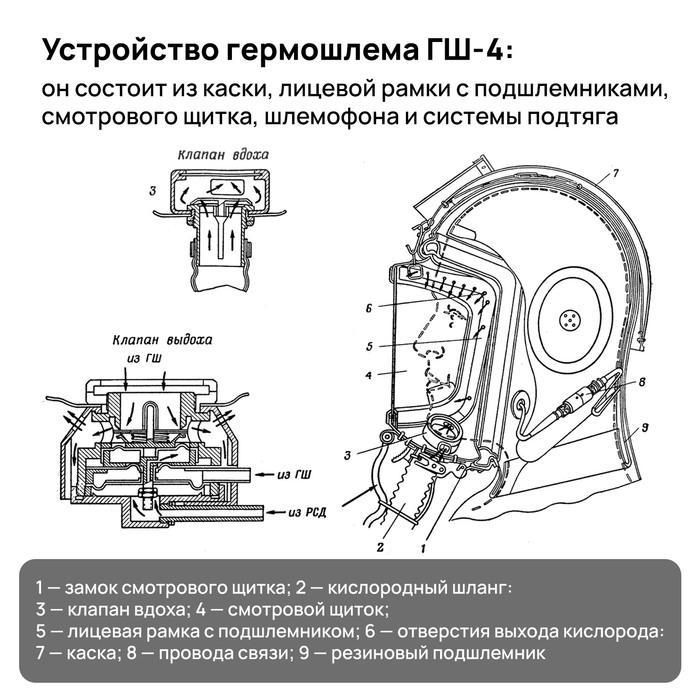 Устройство гермошлема ГШ-4:

он состоит из каски, лицевой рамки с подшлемниками, смотрового щитка, шлемофона и системы подтяга

Клапан вдоха

3

Клапан выдоха

из ГШ

из ГШ

из РСД

7

6

5

4

8

9

3

2

1

1 — замок смотрового щитка; 2 — кислородный шланг:
3 — клапан вдоха; 4 — смотровой щиток;
5 — лицевая рамка с подшлемником; 6 — отверстия выхода кислорода:
7 — каска; 8 — провода связи; 9 — резиновый подшлемник