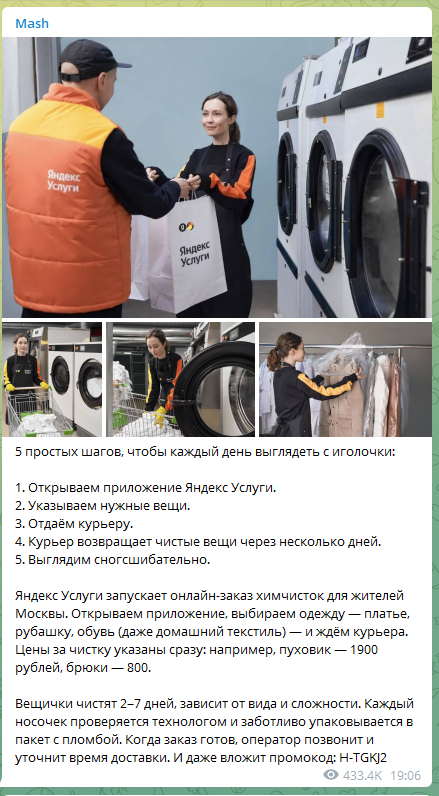 Mash

Яндекс Услуги

Яндекс Услуги

5 простых шагов, чтобы каждый день выглядеть с иголочки:

1. Открываем приложение Яндекс Услуги.
2. Указываем нужные вещи.
3. Отдаём курьеру.
4. Курьер возвращает чистые вещи через несколько дней.
5. Выглядим сногсшибательно.

Яндекс Услуги запускает онлайн-заказ химчисток для жителей Москвы. Открываем приложение, выбираем одежду — платье, рубашку, обувь (даже домашний текстиль) — и ждём курьера. Цены за чистку указаны сразу: например, пуховик — 1900 рублей, брюки — 800.

Вещички чистят 2–7 дней, зависит от вида и сложности. Каждый носочек проверяется технологом и заботливо упаковывается в пакет с пломбой. Когда заказ готов, оператор позвонит и уточнит время доставки. И даже вложит промокод: H-TGKJ2

433.4K 19:06