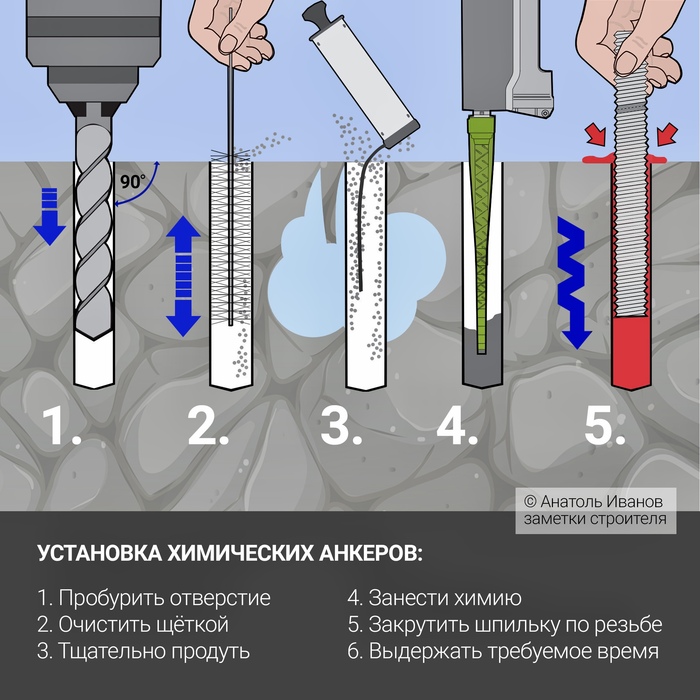 90°

1.

2.

3.

4.

5.

© Анатоль Иванов
заметки строителя

УСТАНОВКА ХИМИЧЕСКИХ АНКЕРОВ:

1. Пробурить отверстие
2. Очистить щёткой
3. Тщательно продуть

4. Занести химию
5. Закрутить шпильку по резьбе
6. Выдержать требуемое время