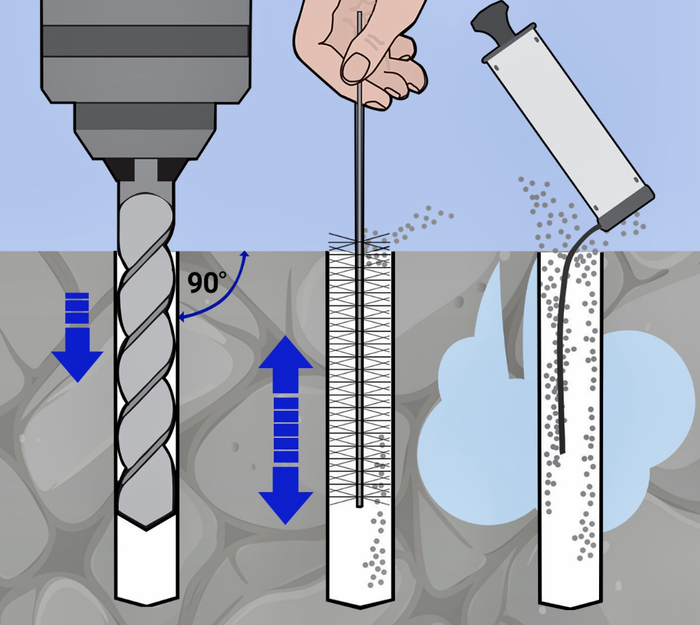 90°