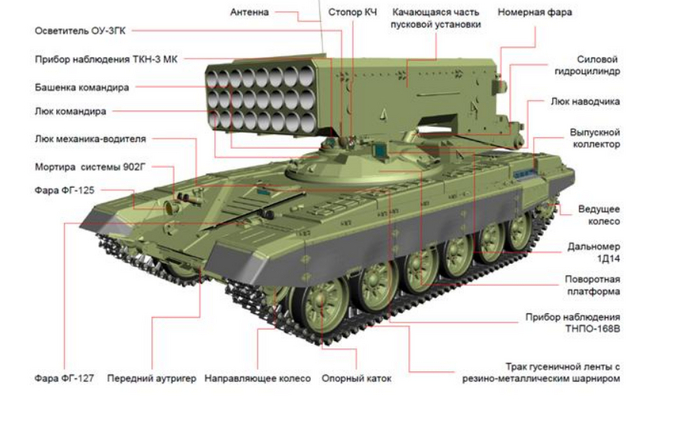 Антенна

Стопор КЧ

Качающаяся часть пусковой установки

Номерная фара

Осветитель ОУ-3ГК

Прибор наблюдения ТКН-3 МК

Башенка командира

Люк командира

Люк механика-водителя

Мортира системы 902Г

Фара ФГ-125

Силовой гидроцилиндр

Люк наводчика

Выпускной коллектор

Ведущее колесо

Дальномер 1Д14

Поворотная платформа

Прибор наблюдения ТНПО-168В

Трак гусеничной ленты с резино-металлическим шарниром

Фара ФГ-127

Передний аутригер

Направляющее колесо

Опорный каток