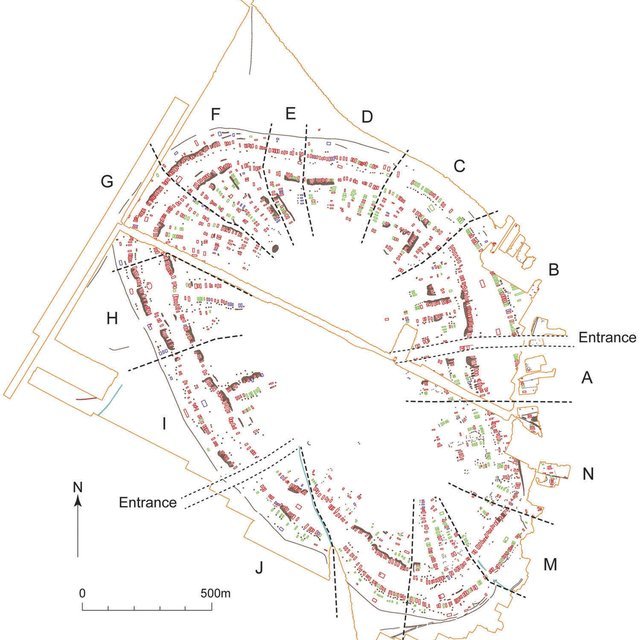 F
E
D
C
G
B
H
Entrance
A
I
N
N
Entrance
J
M
0
500m