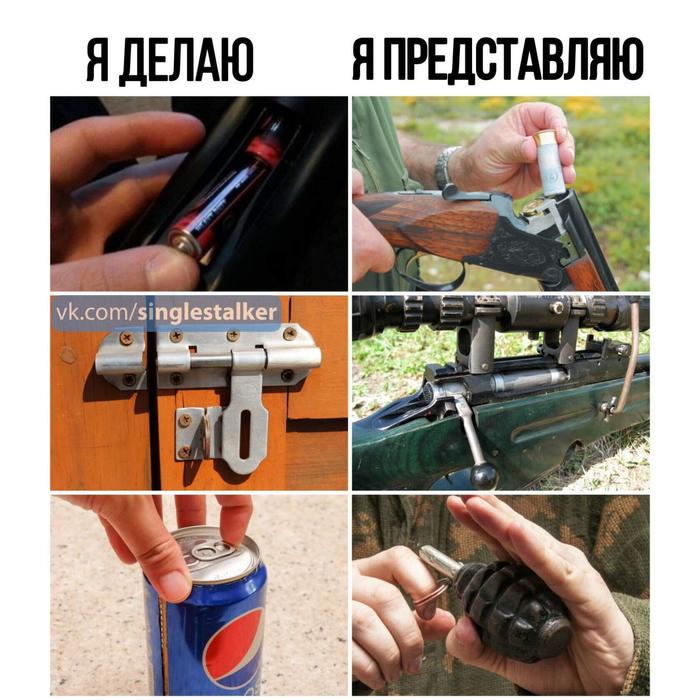 Я ДЕЛАЮ

Я ПРЕДСТАВЛЯЮ

vk.com/singlestalker