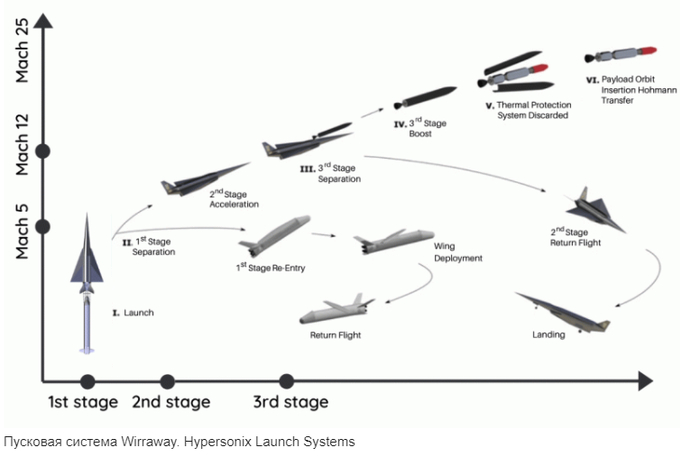 Mach 25

Mach 12

Mach 5

I. Launch

II. $1^{st}$ Stage Separation

$2^{nd}$ Stage Acceleration

III. $3^{rd}$ Stage Separation

IV. $3^{rd}$ Stage Boost

V. Thermal Protection System Discarded

VI. Payload Orbit Insertion Hohmann Transfer

$1^{st}$ Stage Re-Entry

Wing Deployment

Return Flight

$2^{nd}$ Stage Return Flight

Landing

1st stage

2nd stage

3rd stage

Пусковая система Wirraway. Hypersonix Launch Systems