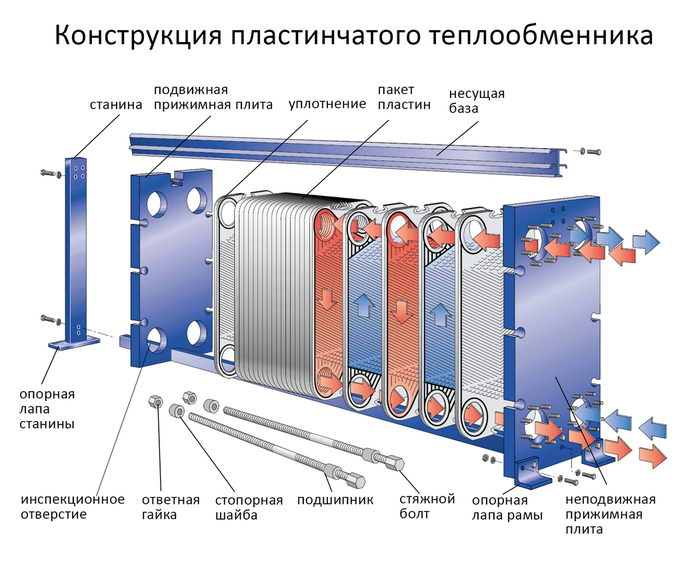 Конструкция пластинчатого теплообменника

станина

подвижная прижимная плита

уплотнение

пакет пластин

несущая база

опорная лапа станины

инспекционное отверстие

ответная гайка

стопорная шайба

подшипник

стяжной болт

опорная лапа рамы

неподвижная прижимная плита