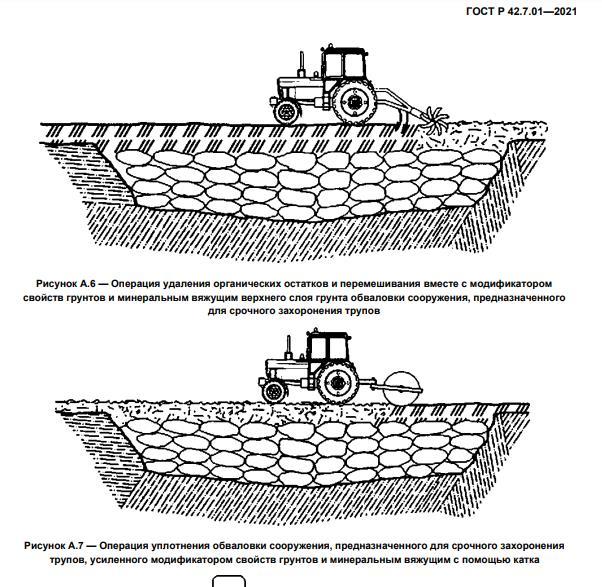 ГОСТ Р 42.7.01—2021

Рисунок А.6 — Операция удаления органических остатков и перемешивания вместе с модификатором свойств грунтов и минеральным вяжущим верхнего слоя грунта обваловки сооружения, предназначенного для срочного захоронения трупов

Рисунок А.7 — Операция уплотнения обваловки сооружения, предназначенного для срочного захоронения трупов, усиленного модификатором свойств грунтов и минеральным вяжущим с помощью катка