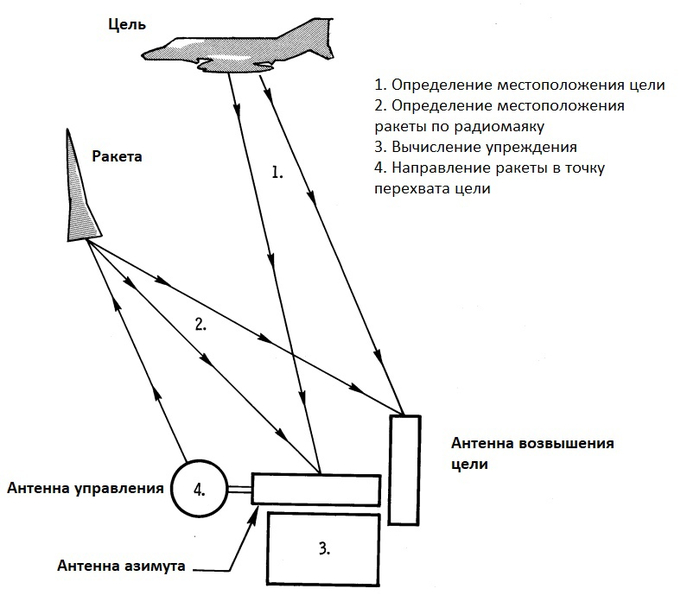 Цель

1. Определение местоположения цели
2. Определение местоположения ракеты по радиомаяку
3. Вычисление упреждения
4. Направление ракеты в точку перехвата цели

Ракета

1.

2.

Антенна возвышения цели

Антенна управления

4.

3.

Антенна азимута