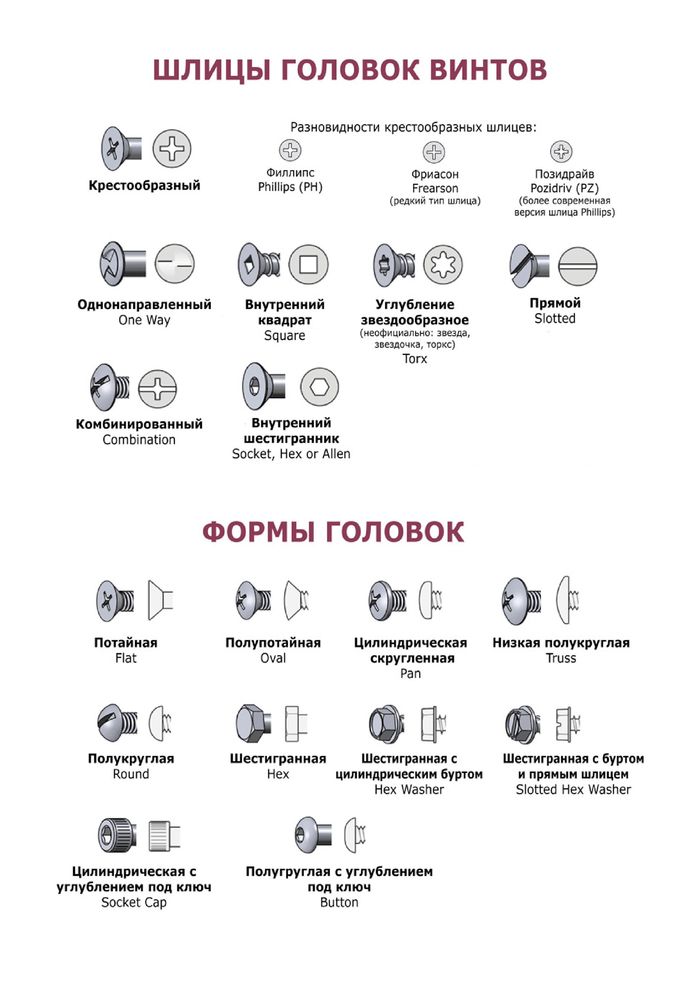 ШЛИЦЫ ГОЛОВОК ВИНТОВ

Крестообразный

Разновидности крестообразных шлицев:

Филлипс
Phillips (PH)

Фриасон
Frearson
(редкий тип шлица)

Позидрайв
Pozidriv (PZ)
(более современная версия шлица Phillips)

Однонаправленный
One Way

Внутренний квадрат
Square

Углубление звездообразное
(неофициально: звезда, звездочка, торкс)
Torx

Прямой
Slotted

Комбинированный
Combination

Внутренний шестигранник
Socket, Hex or Allen

ФОРМЫ ГОЛОВОК

Потайная
Flat

Полупотайная
Oval

Цилиндрическая скругленная
Pan

Низкая полукруглая
Truss

Полукруглая
Round

Шестигранная
Hex

Шестигранная с цилиндрическим буртом
Hex Washer

Шестигранная с буртом и прямым шлицем
Slotted Hex Washer

Цилиндрическая с углублением под ключ
Socket Cap

Полугруглая с углублением под ключ
Button