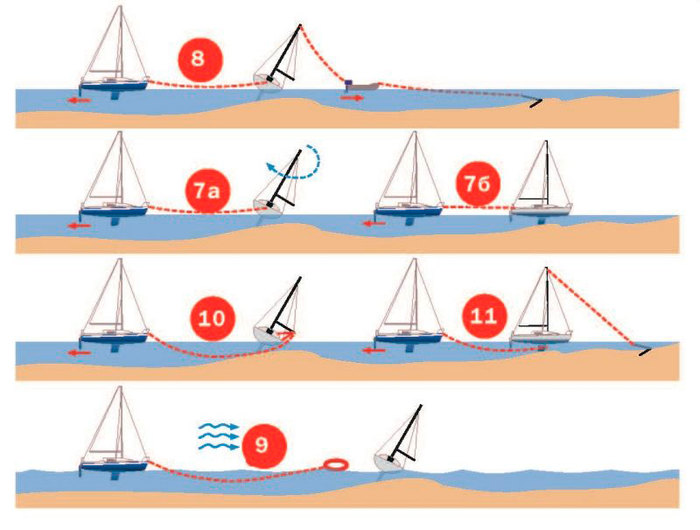 8

7а

7б

10

11

9