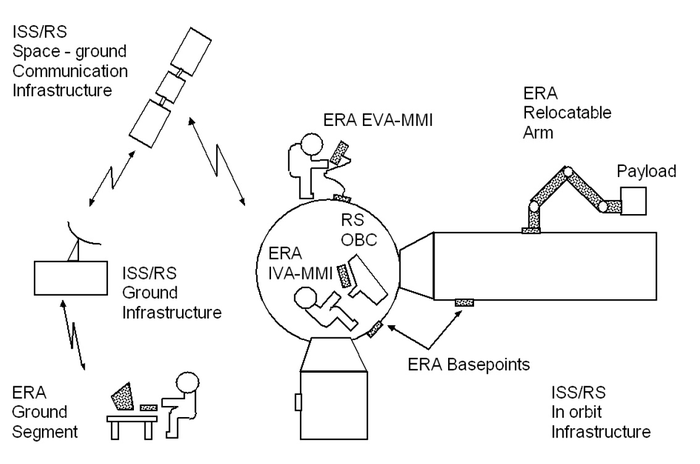 ISS/RS
Space - ground
Communication
Infrastructure

ERA EVA-MMI

ERA
Relocatable
Arm

Payload

RS
OBC

ERA
IVA-MMI

ISS/RS
Ground
Infrastructure

ERA Basepoints

ERA
Ground
Segment

ISS/RS
In orbit
Infrastructure