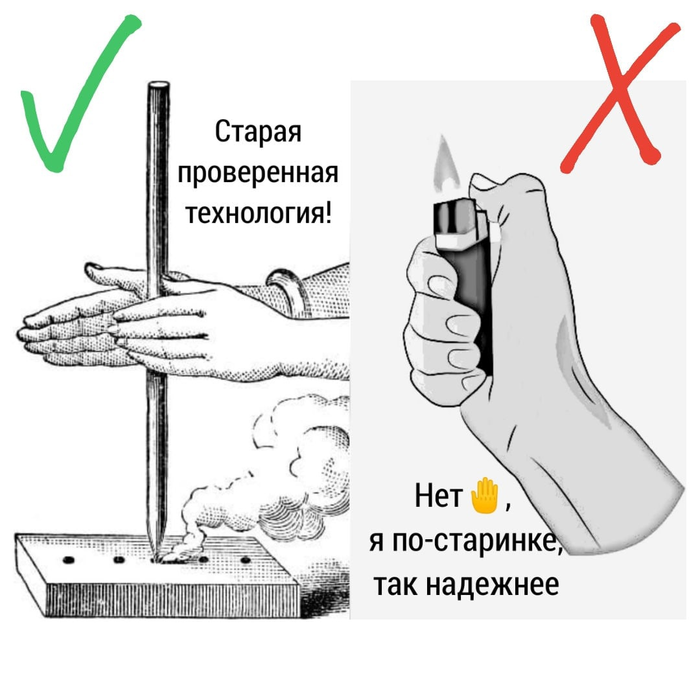 Старая проверенная технология!

Нет ✋,
я по-старинке,
так надежнее