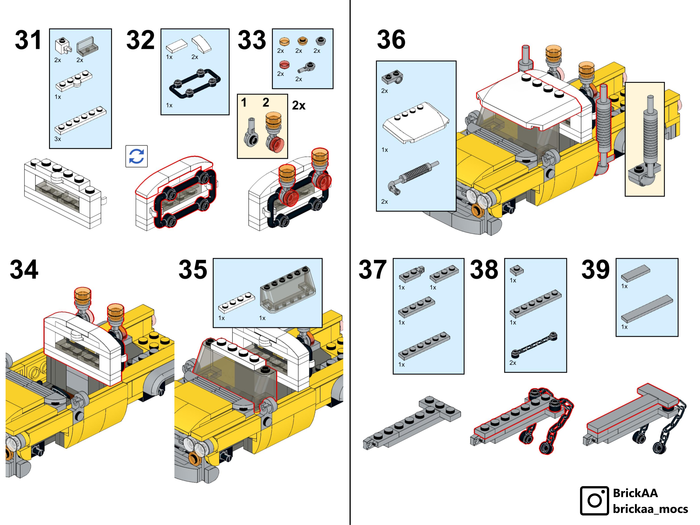 31
2x 2x
1x
3x

32
1x 2x
1x

33
2x 2x 2x
2x 2x

1 2 2x

34

35
1x 1x

36
2x
1x
2x

37
1x 1x
1x
1x

38
1x
1x
2x

39
1x
1x

BrickAA
brickaa_mocs