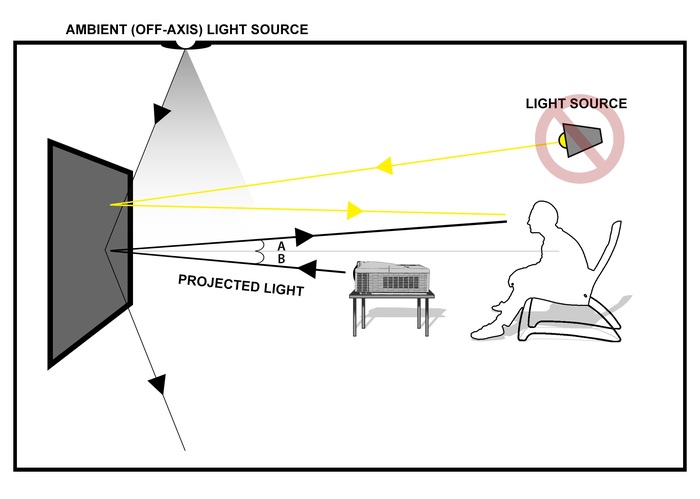 AMBIENT (OFF-AXIS) LIGHT SOURCE

LIGHT SOURCE

A
B

PROJECTED LIGHT