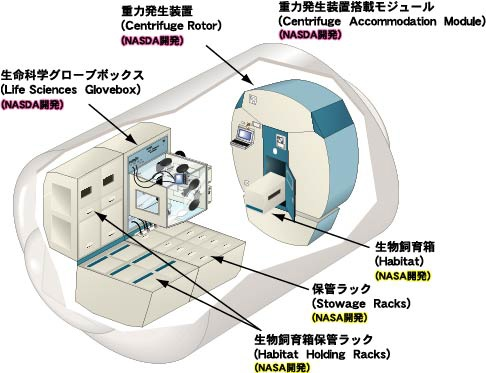 重力発生装置
(Centrifuge Rotor)
(NASDA開発)

重力発生装置搭載モジュール
(Centrifuge Accommodation Module)
(NASDA開発)

生命科学グローブボックス
(Life Sciences Glovebox)
(NASDA開発)

生物飼育箱
(Habitat)
(NASA開発)

保管ラック
(Stowage Racks)
(NASA開発)

生物飼育箱保管ラック
(Habitat Holding Racks)
(NASA開発)