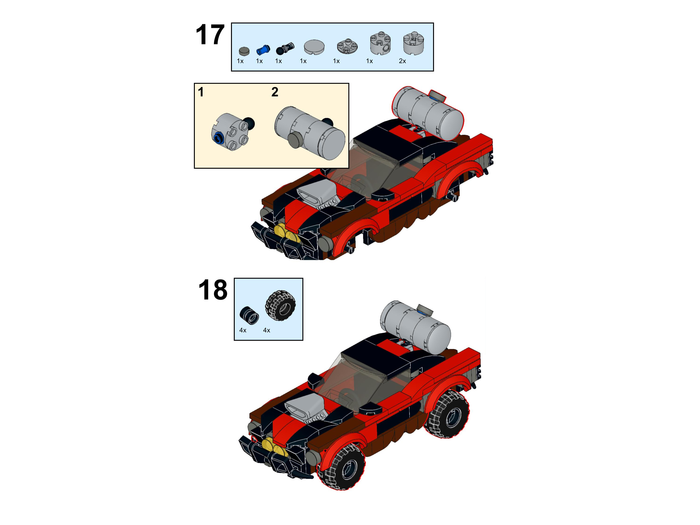 17

1x 1x 1x 1x 1x 1x 2x

1 2

18

4x 4x