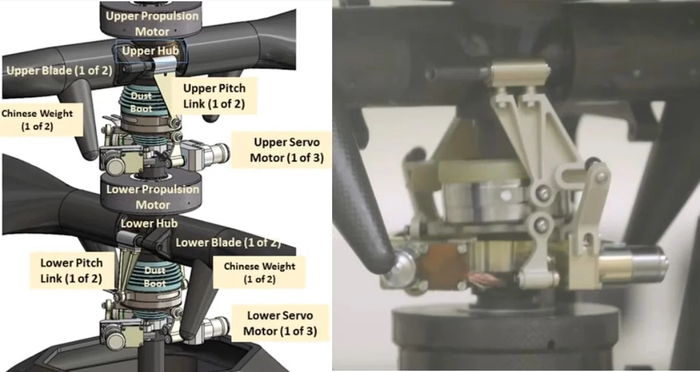 Upper Propulsion Motor

Upper Hub

Upper Blade (1 of 2)

Upper Pitch Link (1 of 2)

Dust Boot

Chinese Weight (1 of 2)

Upper Servo Motor (1 of 3)

Lower Propulsion Motor

Lower Hub

Lower Blade (1 of 2)

Lower Pitch Link (1 of 2)

Dust Boot

Chinese Weight (1 of 2)

Lower Servo Motor (1 of 3)